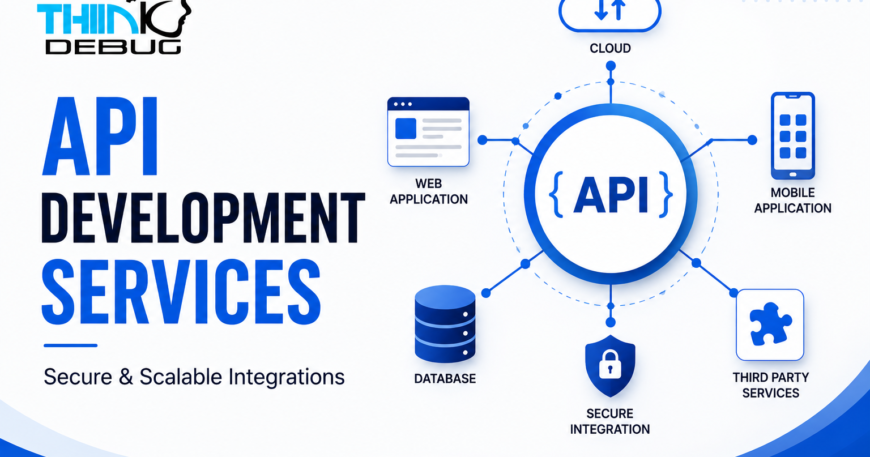 THINK DEBUG

API DEVELOPMENT SERVICES

Secure & Scalable Integrations

CLOUD

WEB APPLICATION

{ API }

MOBILE APPLICATION

DATABASE

SECURE INTEGRATION

THIRD PARTY SERVICES